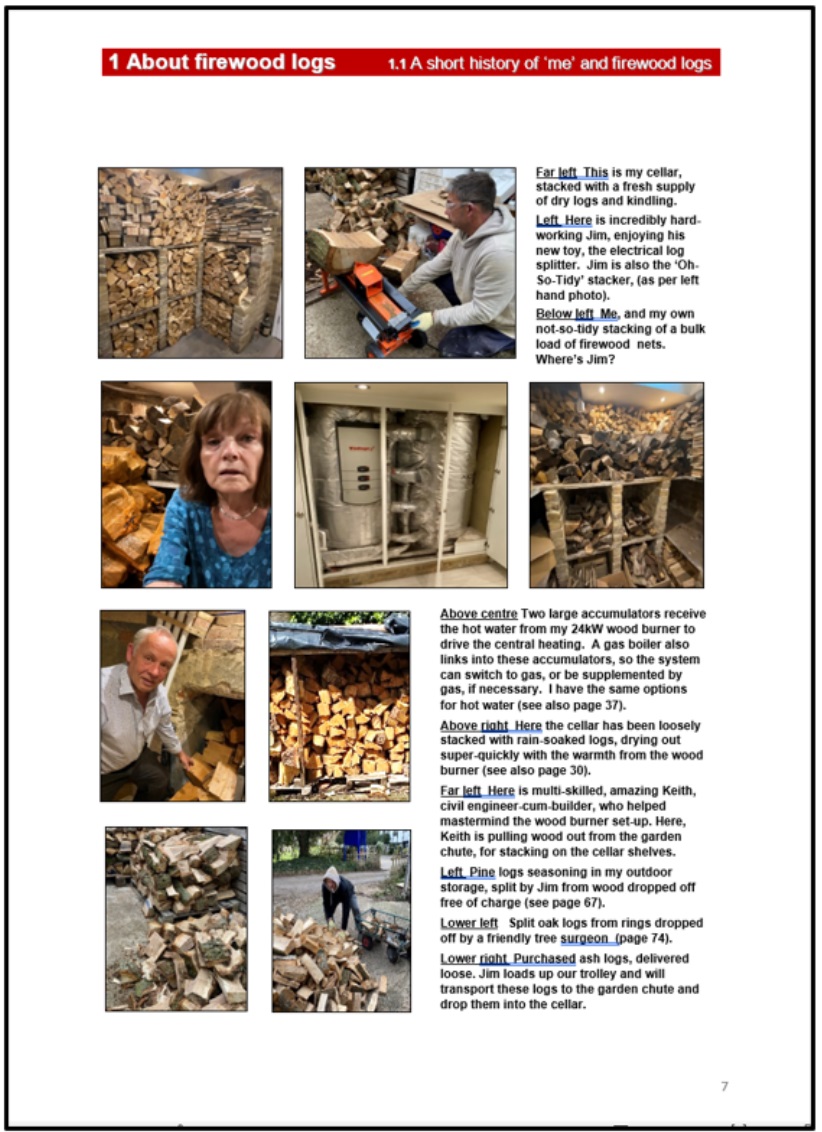 1 About firewood logs 1.1 A short history of 'me' and firewood logs

Far left This is my cellar, stacked with a fresh supply of dry logs and kindling.

Left Here is incredibly hard-working Jim, enjoying his new toy, the electrical log splitter. Jim is also the 'Oh-So-Tidy' stacker, (as per left hand photo).

Below left Me, and my own not-so-tidy stacking of a bulk load of firewood nets. Where's Jim?

Above centre Two large accumulators receive the hot water from my 24kW wood burner to drive the central heating. A gas boiler also links into these accumulators, so the system can switch to gas, or be supplemented by gas, if necessary. I have the same options for hot water (see also page 37).

Above right Here the cellar has been loosely stacked with rain-soaked logs, drying out super-quickly with the warmth from the wood burner (see also page 30).

Far left Here is multi-skilled, amazing Keith, civil engineer-cum-builder, who helped mastermind the wood burner set-up. Here, Keith is pulling wood out from the garden chute, for stacking on the cellar shelves.

Left Pine logs seasoning in my outdoor storage, split by Jim from wood dropped off free of charge (see page 67).

Lower left Split oak logs from rings dropped off by a friendly tree surgeon (page 74).

Lower right Purchased ash logs, delivered loose. Jim loads up our trolley and will transport these logs to the garden chute and drop them into the cellar.

7