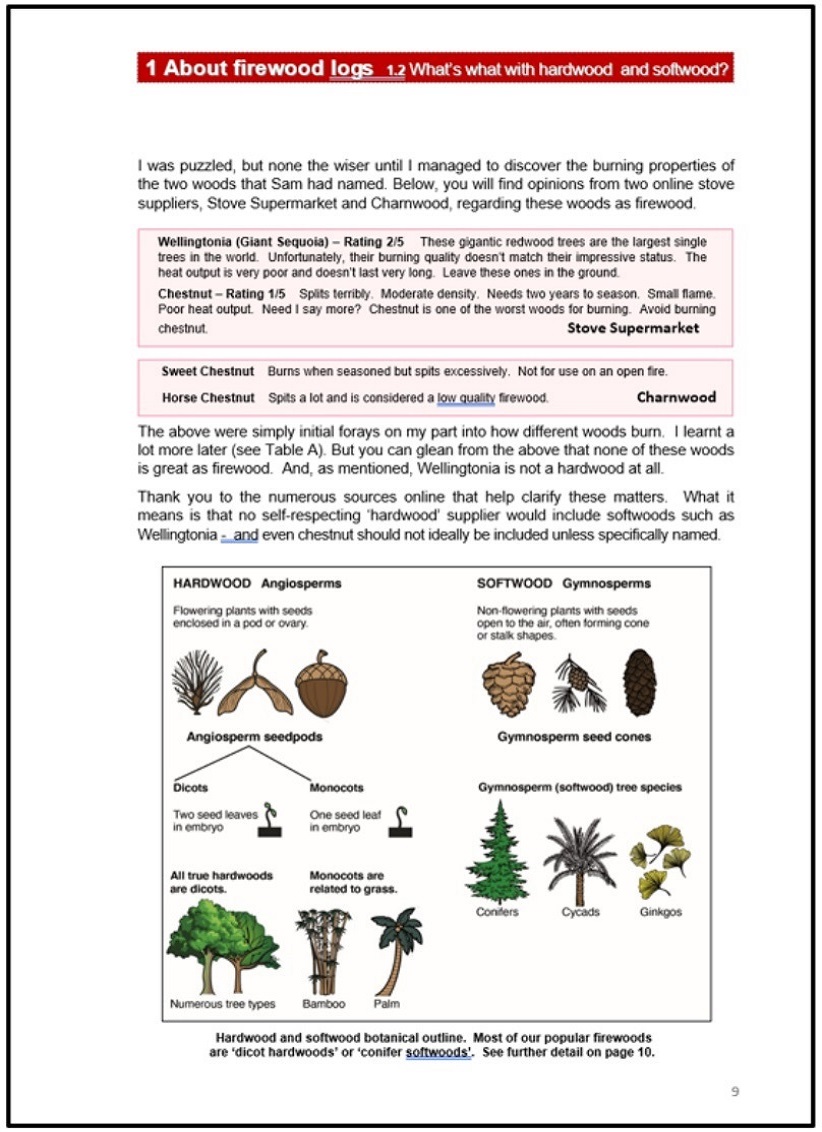 1 About firewood logs 1.2 What's what with hardwood and softwood?

I was puzzled, but none the wiser until I managed to discover the burning properties of the two woods that Sam had named. Below, you will find opinions from two online stove suppliers, Stove Supermarket and Charnwood, regarding these woods as firewood.

Wellingtonia (Giant Sequoia) – Rating 2/5 These gigantic redwood trees are the largest single trees in the world. Unfortunately, their burning quality doesn't match their impressive status. The heat output is very poor and doesn't last very long. Leave these ones in the ground.

Chestnut – Rating 1/5 Splits terribly. Moderate density. Needs two years to season. Small flame. Poor heat output. Need I say more? Chestnut is one of the worst woods for burning. Avoid burning chestnut. Stove Supermarket

Sweet Chestnut Burns when seasoned but spits excessively. Not for use on an open fire.

Horse Chestnut Spits a lot and is considered a low quality firewood. Charnwood

The above were simply initial forays on my part into how different woods burn. I learnt a lot more later (see Table A). But you can glean from the above that none of these woods is great as firewood. And, as mentioned, Wellingtonia is not a hardwood at all.

Thank you to the numerous sources online that help clarify these matters. What it means is that no self-respecting 'hardwood' supplier would include softwoods such as Wellingtonia - and even chestnut should not ideally be included unless specifically named.

HARDWOOD Angiosperms

Flowering plants with seeds enclosed in a pod or ovary.

Angiosperm seedpods

Dicots

Two seed leaves in embryo

Monocots

One seed leaf in embryo

All true hardwoods are dicots.

Monocots are related to grass.

Numerous tree types

Bamboo

Palm

SOFTWOOD Gymnosperms

Non-flowering plants with seeds open to the air, often forming cone or stalk shapes.

Gymnosperm seed cones

Gymnosperm (softwood) tree species

Conifers

Cycads

Ginkgos

Hardwood and softwood botanical outline. Most of our popular firewoods are 'dicot hardwoods' or 'conifer softwoods'. See further detail on page 10.

9