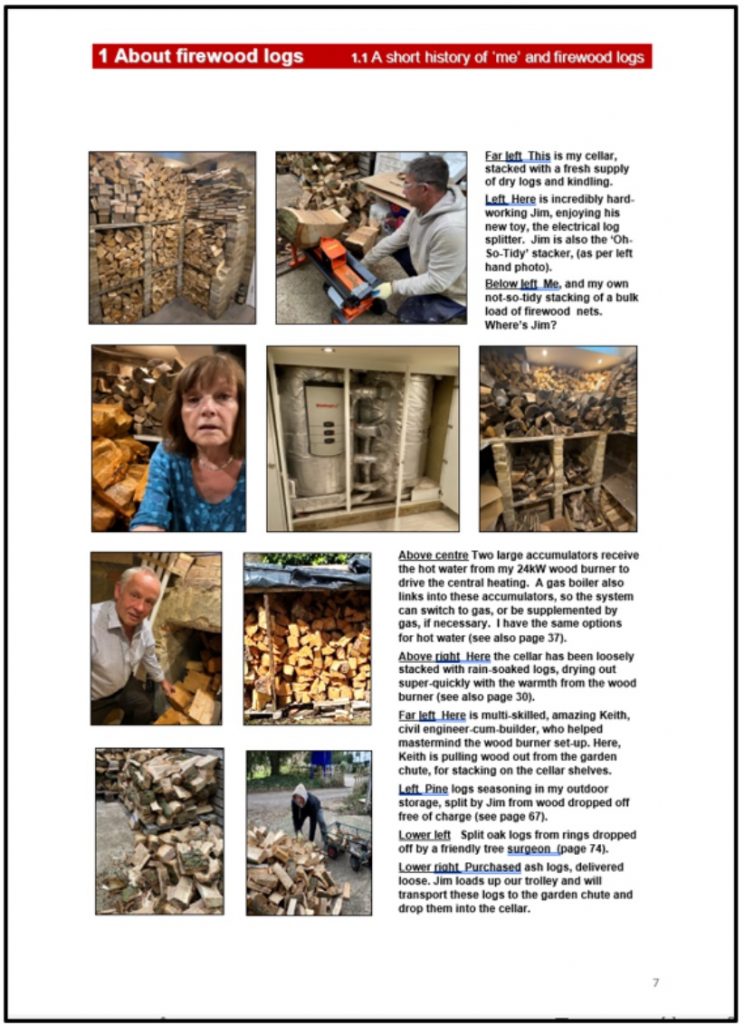 1 About firewood logs 1.1 A short history of 'me' and firewood logs

Far left This is my cellar, stacked with a fresh supply of dry logs and kindling.

Left Here is incredibly hard-working Jim, enjoying his new toy, the electrical log splitter. Jim is also the 'Oh-So-Tidy' stacker, (as per left hand photo).

Below left Me, and my own not-so-tidy stacking of a bulk load of firewood nets. Where's Jim?

Above centre Two large accumulators receive the hot water from my 24kW wood burner to drive the central heating. A gas boiler also links into these accumulators, so the system can switch to gas, or be supplemented by gas, if necessary. I have the same options for hot water (see also page 37).

Above right Here the cellar has been loosely stacked with rain-soaked logs, drying out super-quickly with the warmth from the wood burner (see also page 30).

Far left Here is multi-skilled, amazing Keith, civil engineer-cum-builder, who helped mastermind the wood burner set-up. Here, Keith is pulling wood out from the garden chute, for stacking on the cellar shelves.

Left Pine logs seasoning in my outdoor storage, split by Jim from wood dropped off free of charge (see page 67).

Lower left Split oak logs from rings dropped off by a friendly tree surgeon (page 74).

Lower right Purchased ash logs, delivered loose. Jim loads up our trolley and will transport these logs to the garden chute and drop them into the cellar.

7